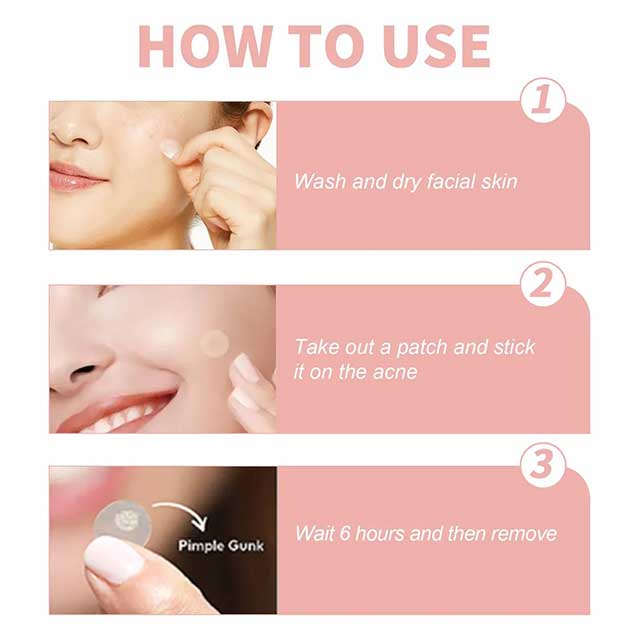 HOW TO USE

1

Wash and dry facial skin

2

Take out a patch and stick it on the acne

3

Pimple Gunk

Wait 6 hours and then remove