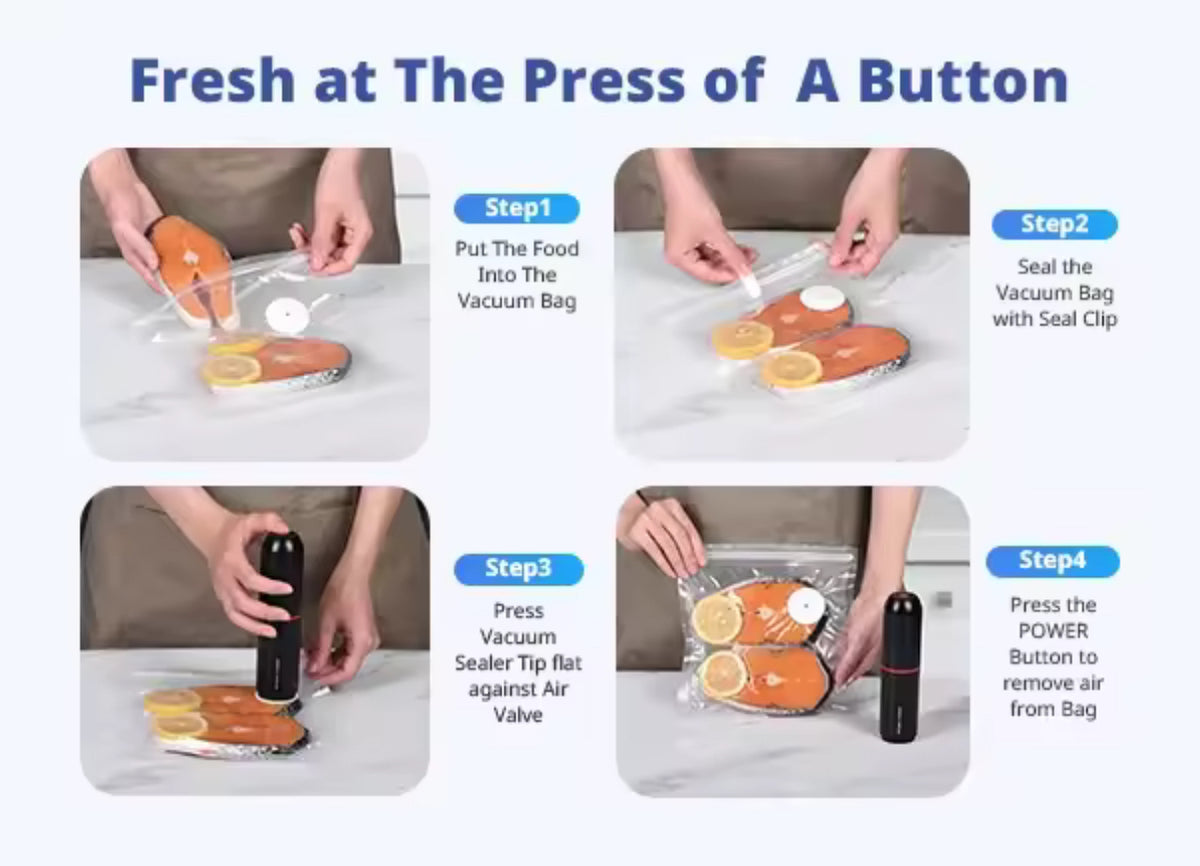 Fresh at The Press of A Button

Step1
Put The Food Into The Vacuum Bag

Step2
Seal the Vacuum Bag with Seal Clip

Step3
Press Vacuum Sealer Tip flat against Air Valve

Step4
Press the POWER Button to remove air from Bag