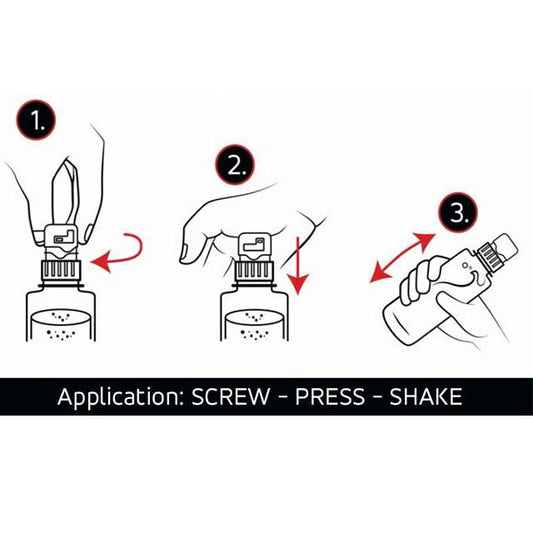 1.

2.

3.

Application: SCREW – PRESS – SHAKE