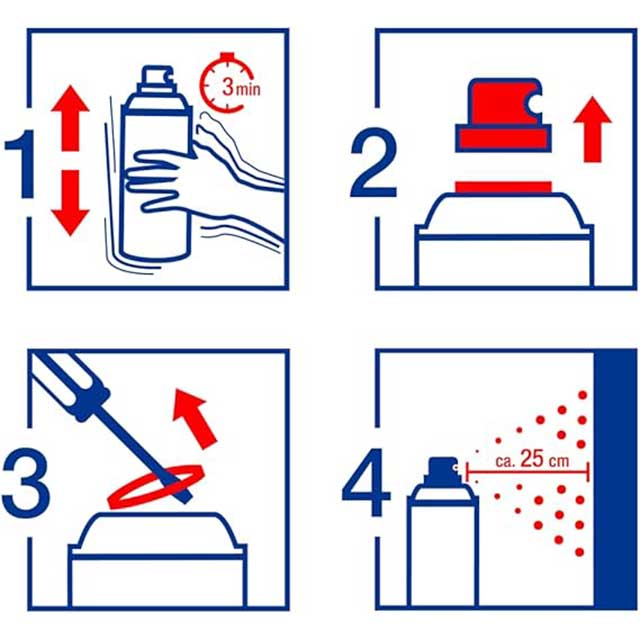 1
3 min
2
3
4
ca. 25 cm