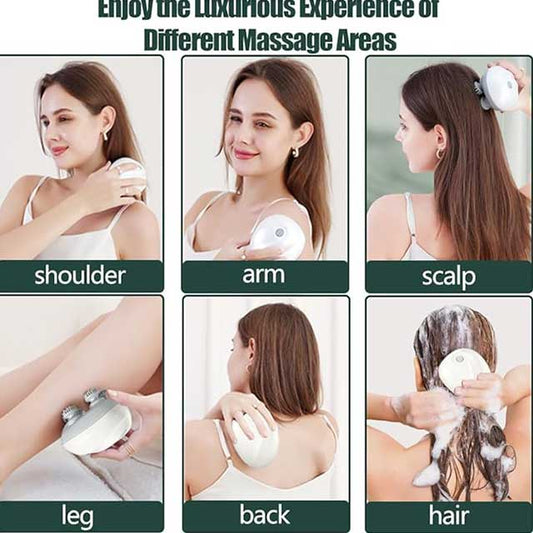 Enjoy the Luxurious Experience of Different Massage Areas

shoulder

arm

scalp

leg

back

hair