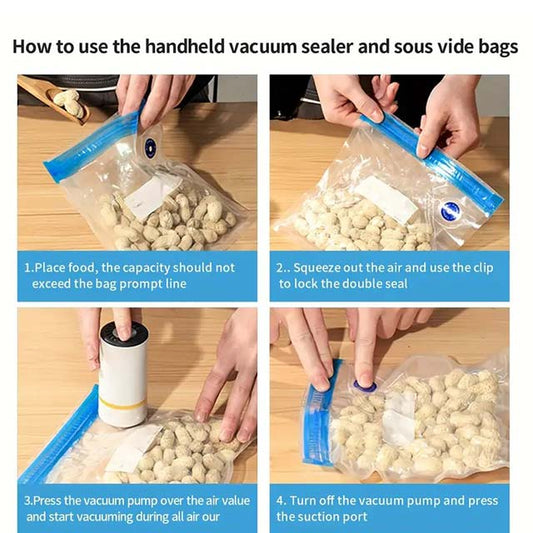 How to use the handheld vacuum sealer and sous vide bags

1.Place food, the capacity should not exceed the bag prompt line

2.. Squeeze out the air and use the clip to lock the double seal

3.Press the vacuum pump over the air value and start vacuuming during all air our

4. Turn off the vacuum pump and press the suction port