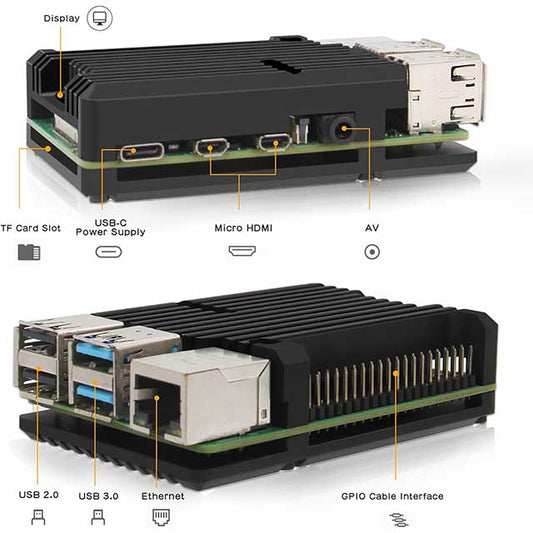 Display

TF Card Slot

USB-C
Power Supply

Micro HDMI

AV

USB 2.0

USB 3.0

Ethernet

GPIO Cable Interface