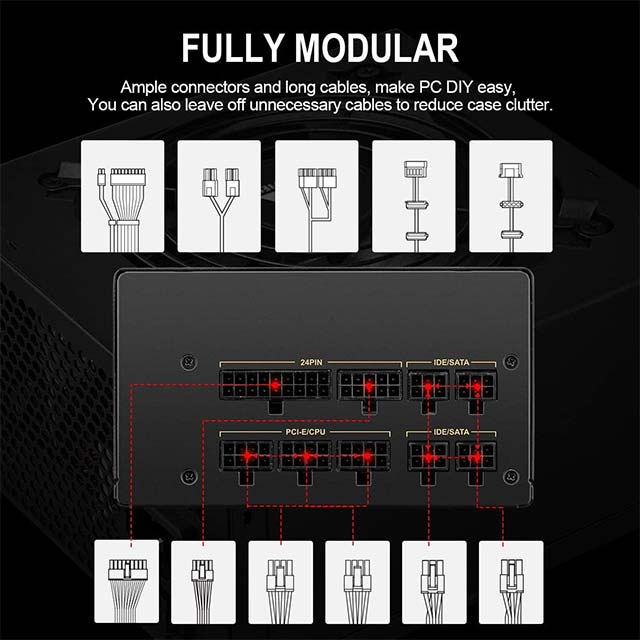 FULLY MODULAR

Ample connectors and long cables, make PC DIY easy, You can also leave off unnecessary cables to reduce case clutter.

24PIN
IDE/SATA
PCI-E/CPU
IDE/SATA