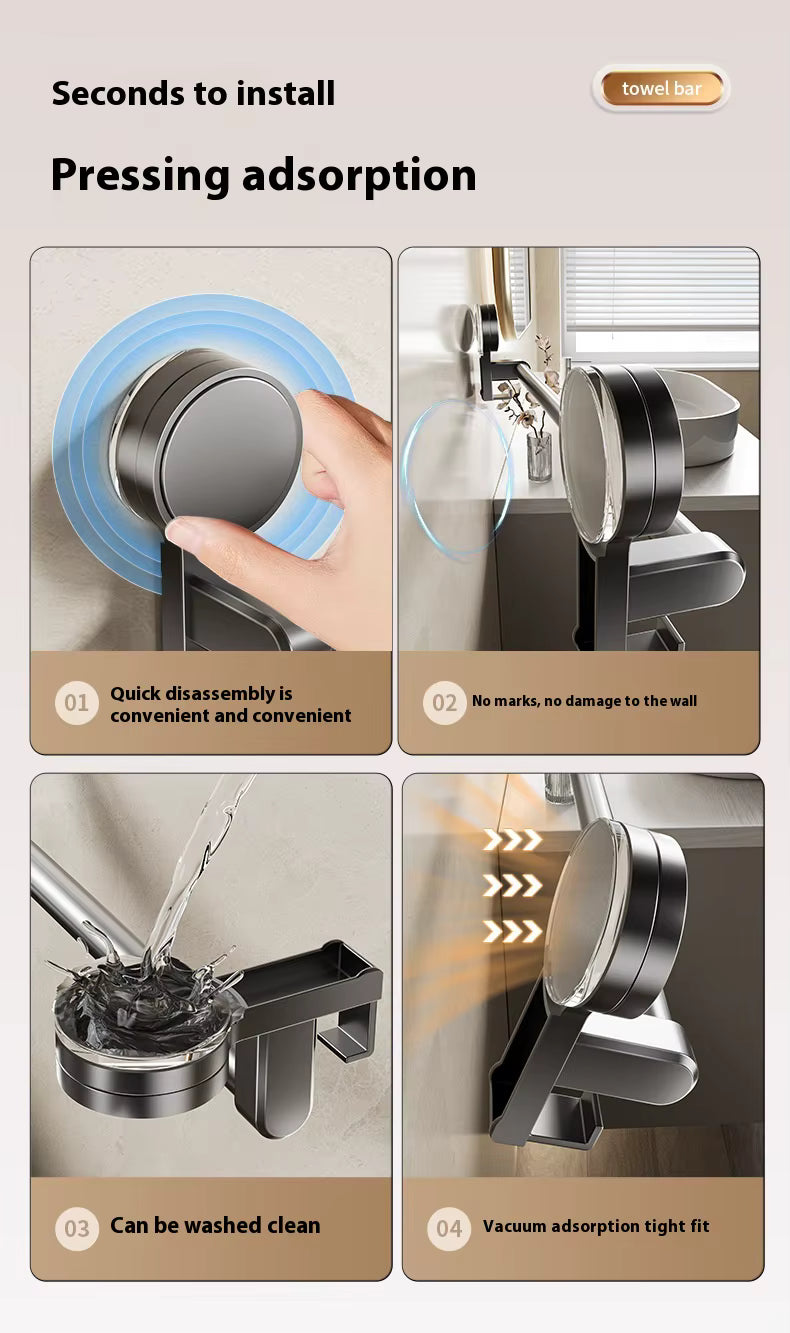 Seconds to install

towel bar

Pressing adsorption

01 Quick disassembly is convenient and convenient

02 No marks, no damage to the wall

03 Can be washed clean

04 Vacuum adsorption tight fit