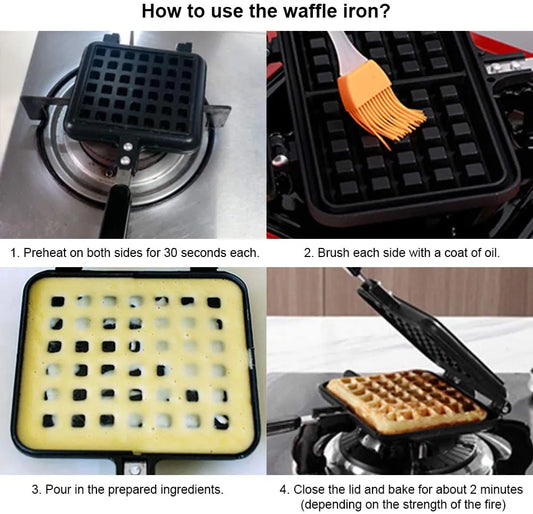 How to use the waffle iron?

1. Preheat on both sides for 30 seconds each.

2. Brush each side with a coat of oil.

3. Pour in the prepared ingredients.

4. Close the lid and bake for about 2 minutes (depending on the strength of the fire)