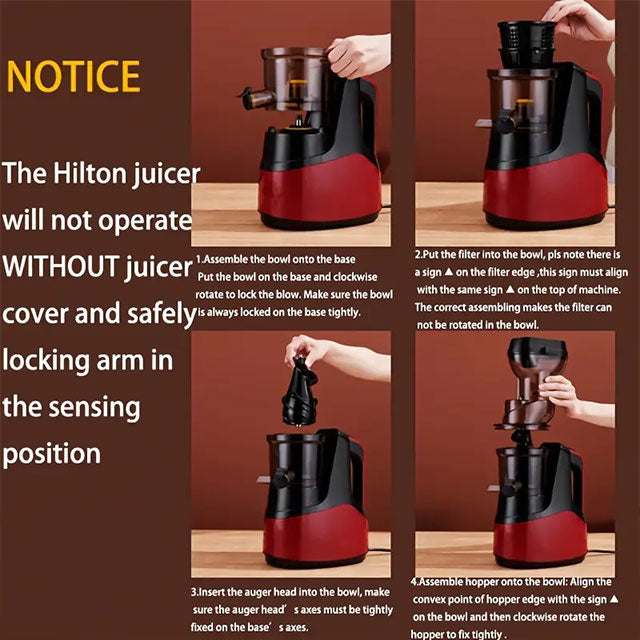 NOTICE

The Hilton juicer will not operate WITHOUT juicer cover and safely locking arm in the sensing position

1.Assemble the bowl onto the base
Put the bowl on the base and clockwise rotate to lock the blow. Make sure the bowl is always locked on the base tightly.

2.Put the filter into the bowl, pls note there is a sign ▲ on the filter edge ,this sign must align with the same sign ▲ on the top of machine. The correct assembling makes the filter can not be rotated in the bowl.

3.Insert the auger head into the bowl, make sure the auger head' s axes must be tightly fixed on the base' s axes.

4.Assemble hopper onto the bowl: Align the convex point of hopper edge with the sign ▲ on the bowl and then clockwise rotate the hopper to fix tightly .