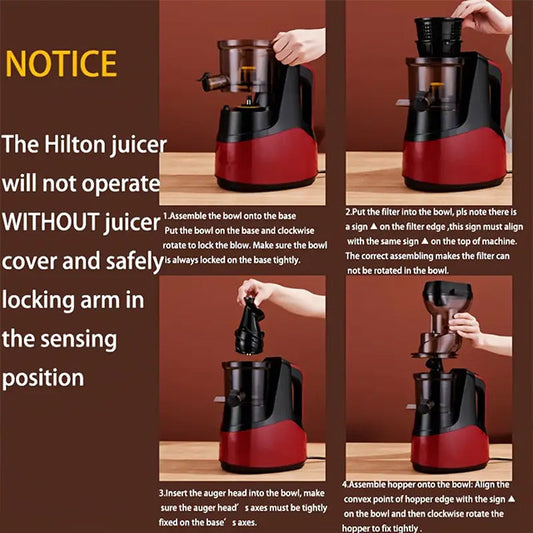 NOTICE

The Hilton juicer will not operate WITHOUT juicer cover and safely locking arm in the sensing position

1.Assemble the bowl onto the base
Put the bowl on the base and clockwise rotate to lock the blow. Make sure the bowl is always locked on the base tightly.

2.Put the filter into the bowl, pls note there is a sign ▲ on the filter edge ,this sign must align with the same sign ▲ on the top of machine. The correct assembling makes the filter can not be rotated in the bowl.

3.Insert the auger head into the bowl, make sure the auger head' s axes must be tightly fixed on the base' s axes.

4.Assemble hopper onto the bowl: Align the convex point of hopper edge with the sign ▲ on the bowl and then clockwise rotate the hopper to fix tightly .