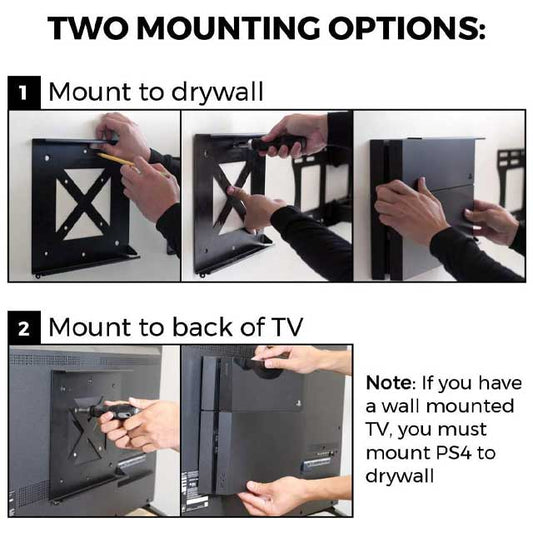 TWO MOUNTING OPTIONS:

1 Mount to drywall

2 Mount to back of TV

Note: If you have a wall mounted TV, you must mount PS4 to drywall