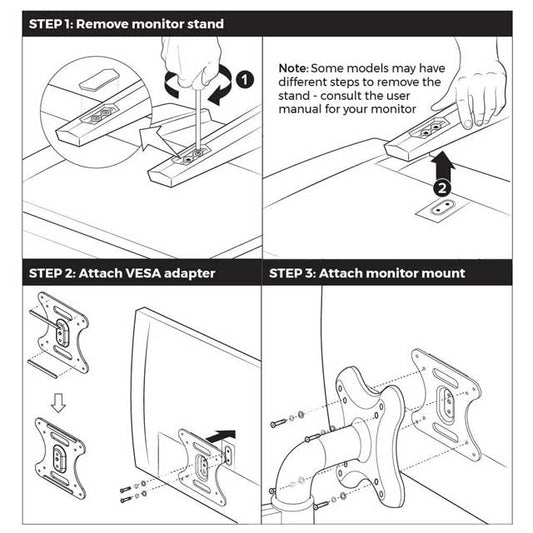 STEP 1: Remove monitor stand

1

Note: Some models may have different steps to remove the stand - consult the user manual for your monitor

2

STEP 2: Attach VESA adapter

STEP 3: Attach monitor mount