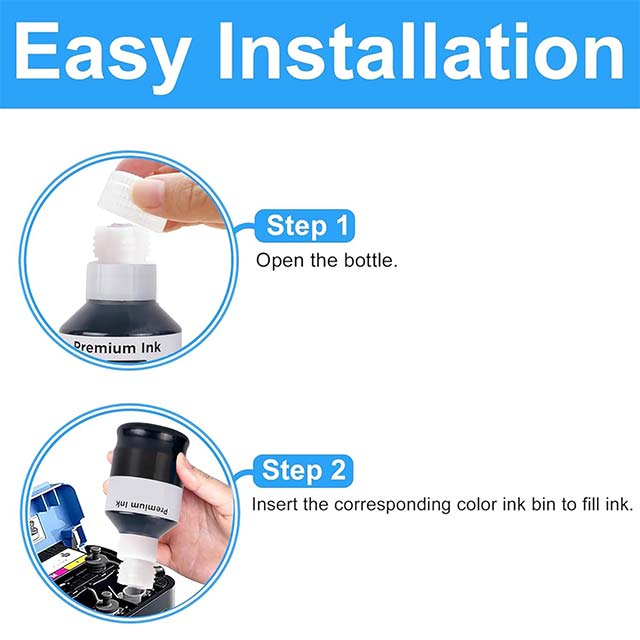 Easy Installation

Premium Ink

Step 1
Open the bottle.

Premium Ink

Step 2
Insert the corresponding color ink bin to fill ink.