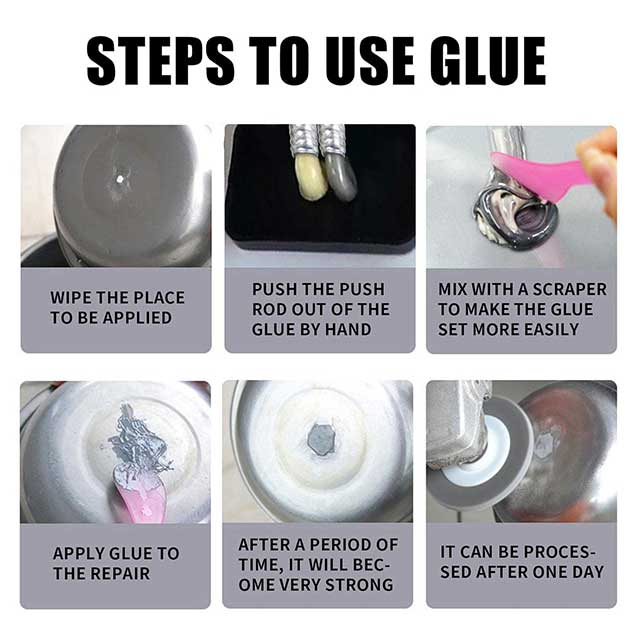 STEPS TO USE GLUE

WIPE THE PLACE TO BE APPLIED

PUSH THE PUSH ROD OUT OF THE GLUE BY HAND

MIX WITH A SCRAPER TO MAKE THE GLUE SET MORE EASILY

APPLY GLUE TO THE REPAIR

AFTER A PERIOD OF TIME, IT WILL BECOME VERY STRONG

IT CAN BE PROCESSED AFTER ONE DAY