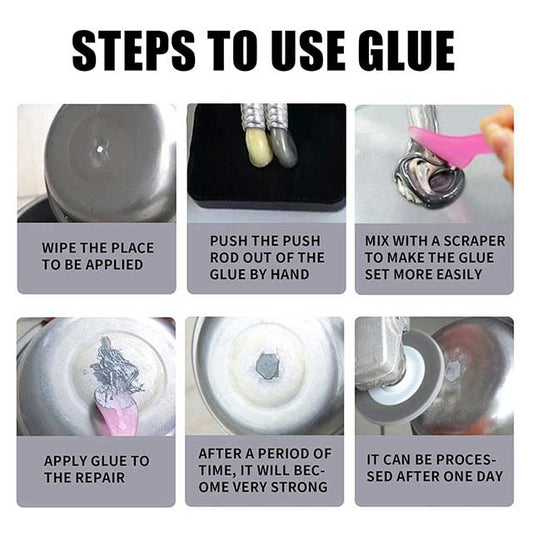 STEPS TO USE GLUE

WIPE THE PLACE TO BE APPLIED

PUSH THE PUSH ROD OUT OF THE GLUE BY HAND

MIX WITH A SCRAPER TO MAKE THE GLUE SET MORE EASILY

APPLY GLUE TO THE REPAIR

AFTER A PERIOD OF TIME, IT WILL BECOME VERY STRONG

IT CAN BE PROCESSED AFTER ONE DAY