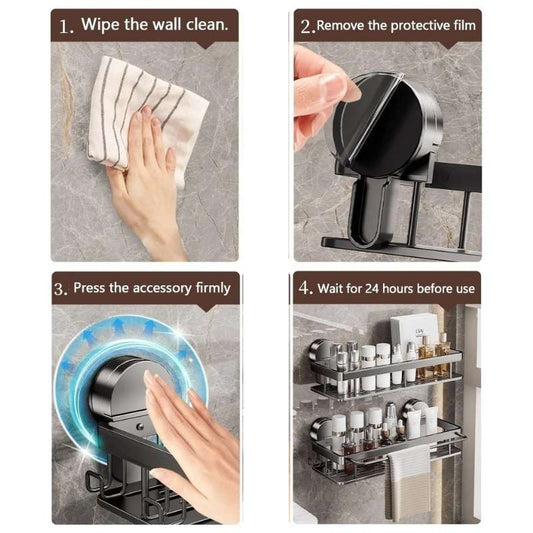 1. Wipe the wall clean.

2. Remove the protective film

3. Press the accessory firmly

4. Wait for 24 hours before use