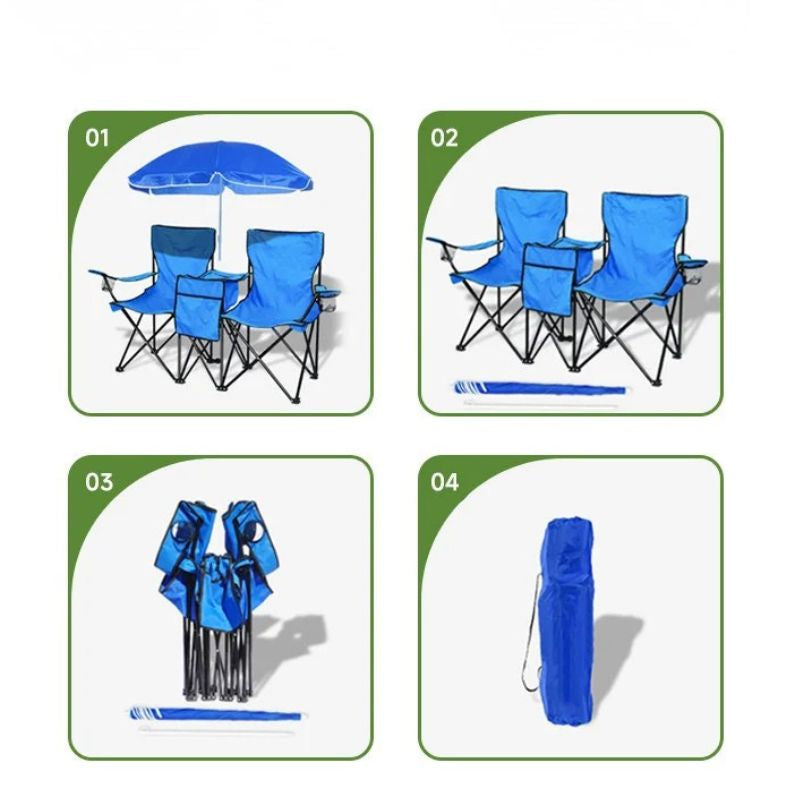 01

02

03

04