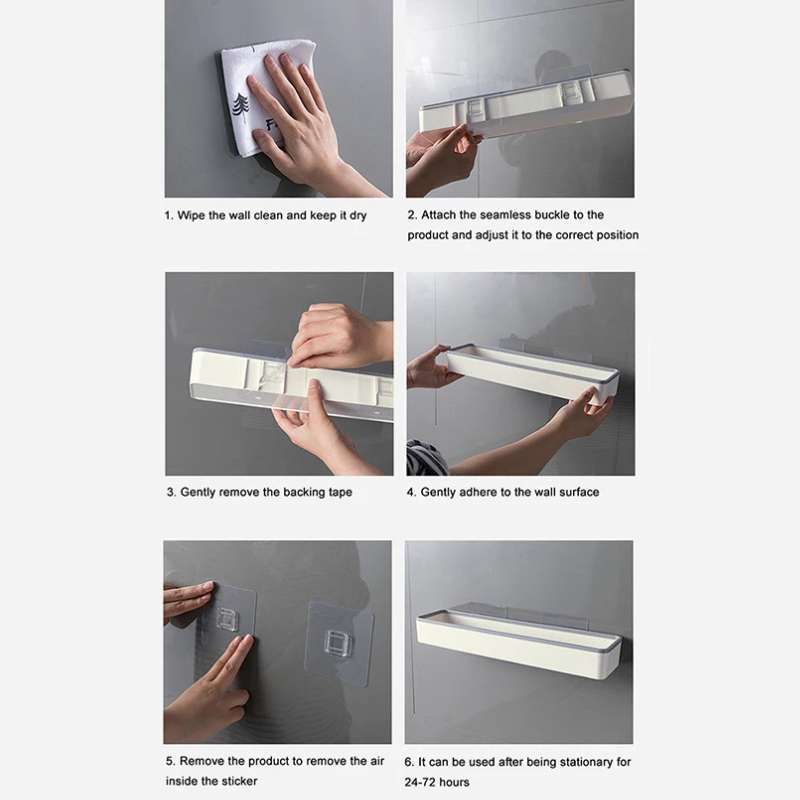 1. Wipe the wall clean and keep it dry

2. Attach the seamless buckle to the product and adjust it to the correct position

3. Gently remove the backing tape

4. Gently adhere to the wall surface

5. Remove the product to remove the air inside the sticker

6. It can be used after being stationary for 24-72 hours