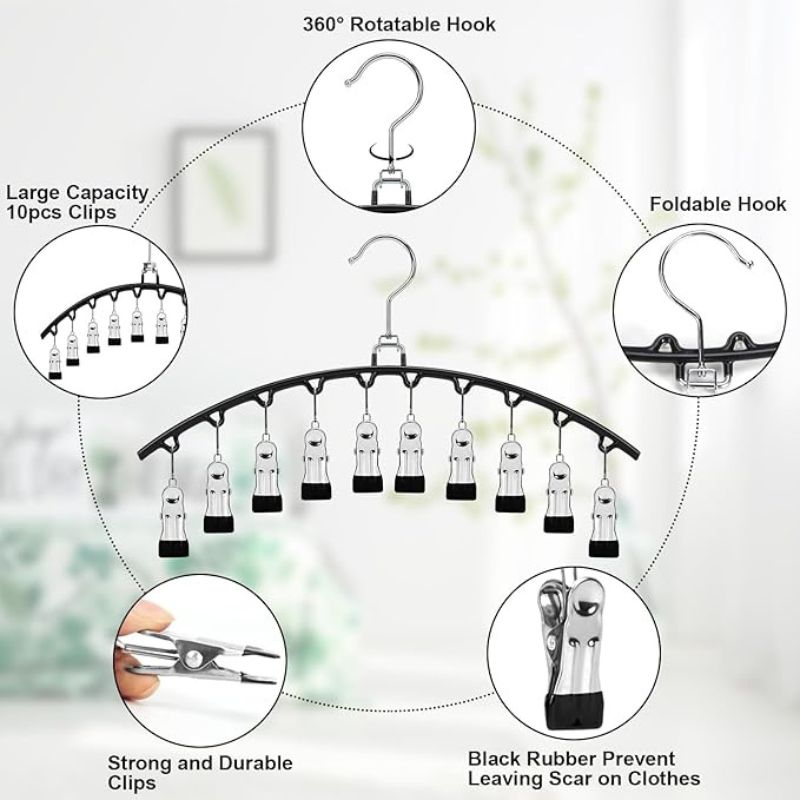 360° Rotatable Hook

Large Capacity
10pcs Clips

Foldable Hook

Strong and Durable
Clips

Black Rubber Prevent
Leaving Scar on Clothes