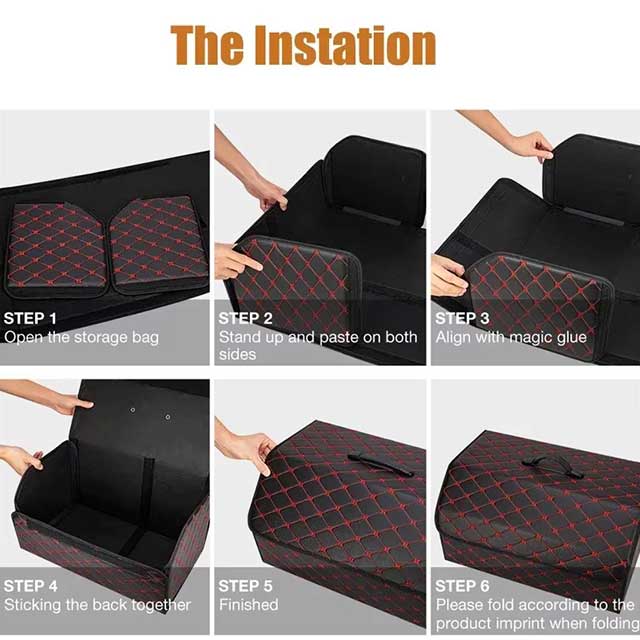 The Instation

STEP 1
Open the storage bag

STEP 2
Stand up and paste on both sides

STEP 3
Align with magic glue

STEP 4
Sticking the back together

STEP 5
Finished

STEP 6
Please fold according to the product imprint when folding