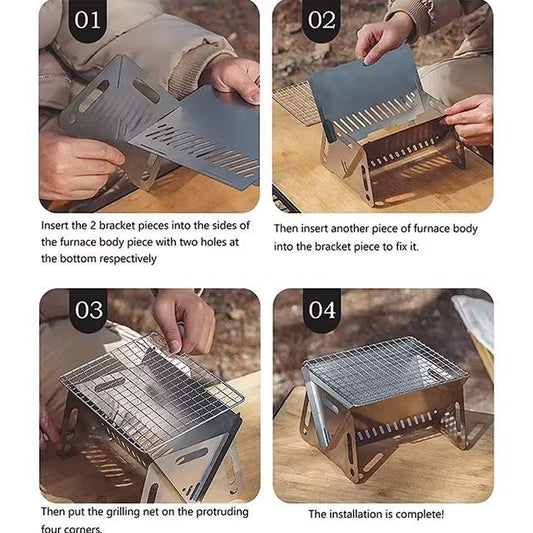 01

Insert the 2 bracket pieces into the sides of the furnace body piece with two holes at the bottom respectively

02

Then insert another piece of furnace body into the bracket piece to fix it.

03

Then put the grilling net on the protruding four corners.

04

The installation is complete!