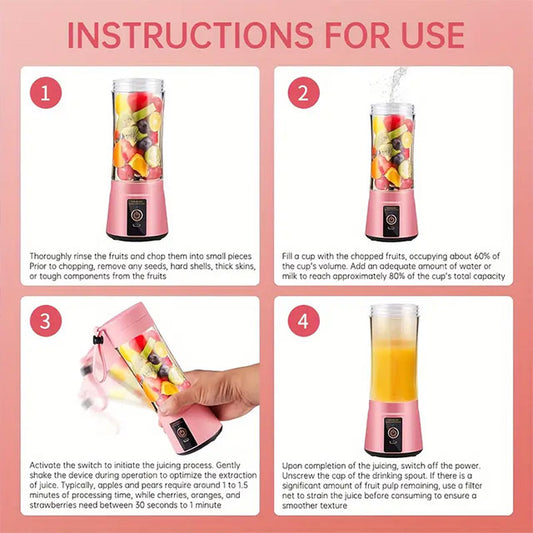 INSTRUCTIONS FOR USE

1

Thoroughly rinse the fruits and chop them into small pieces Prior to chopping, remove any seeds, hard shells, thick skins, or tough components from the fruits

2

Fill a cup with the chopped fruits, occupying about 60% of the cup's volume. Add an adequate amount of water or milk to reach approximately 80% of the cup's total capacity

3

Activate the switch to initiate the juicing process. Gently shake the device during operation to optimize the extraction of juice. Typically, apples and pears require around 1 to 1.5 minutes of processing time, while cherries, oranges, and strawberries need between 30 seconds to 1 minute

4

Upon completion of the juicing, switch off the power. Unscrew the cap of the drinking spout. If there is a significant amount of fruit pulp remaining, use a filter net to strain the juice before consuming to ensure a smoother texture