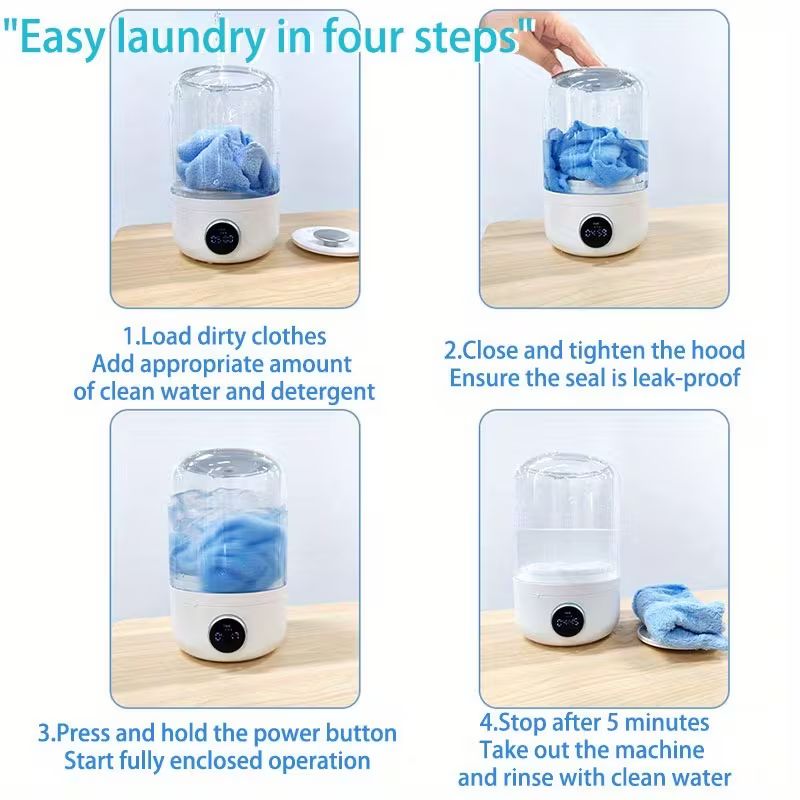 "Easy laundry in four steps"

1.Load dirty clothes
Add appropriate amount of clean water and detergent

2.Close and tighten the hood
Ensure the seal is leak-proof

3.Press and hold the power button
Start fully enclosed operation

4.Stop after 5 minutes
Take out the machine and rinse with clean water