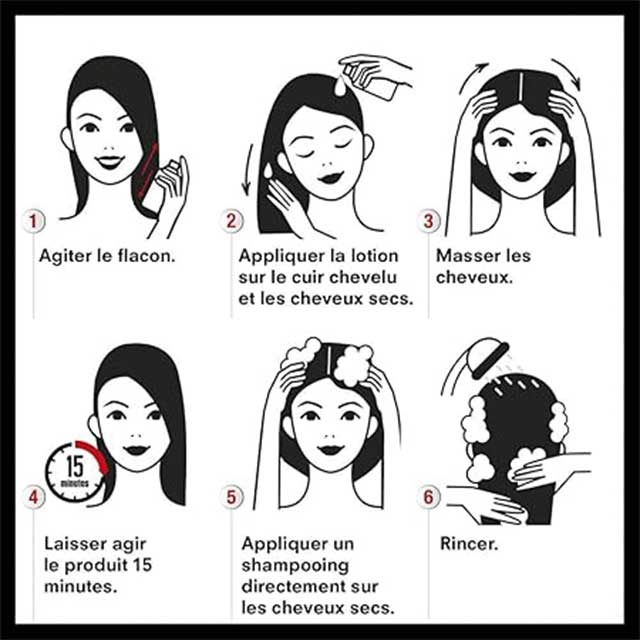 1
Agiter le flacon.

2
Appliquer la lotion sur le cuir chevelu et les cheveux secs.

3
Masser les cheveux.

15 minutes

4
Laisser agir le produit 15 minutes.

5
Appliquer un shampooing directement sur les cheveux secs.

6
Rincer.