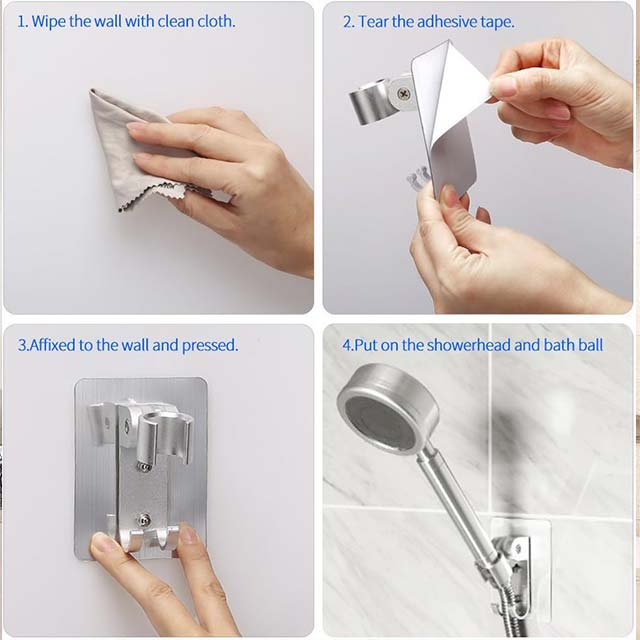 1. Wipe the wall with clean cloth.

2. Tear the adhesive tape.

3.Affixed to the wall and pressed.

4.Put on the showerhead and bath ball