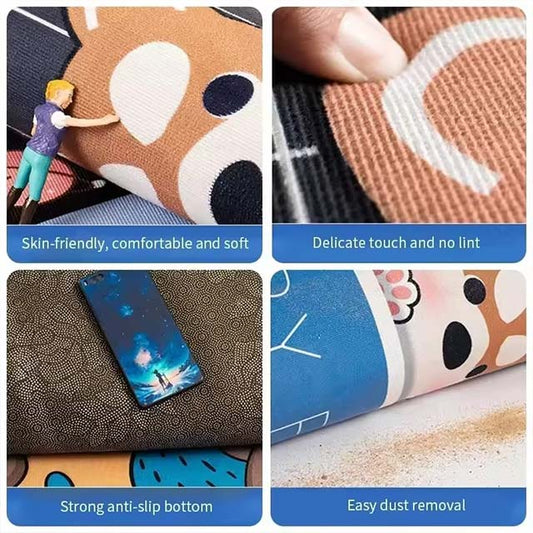 Skin-friendly, comfortable and soft

Delicate touch and no lint

Strong anti-slip bottom

Easy dust removal