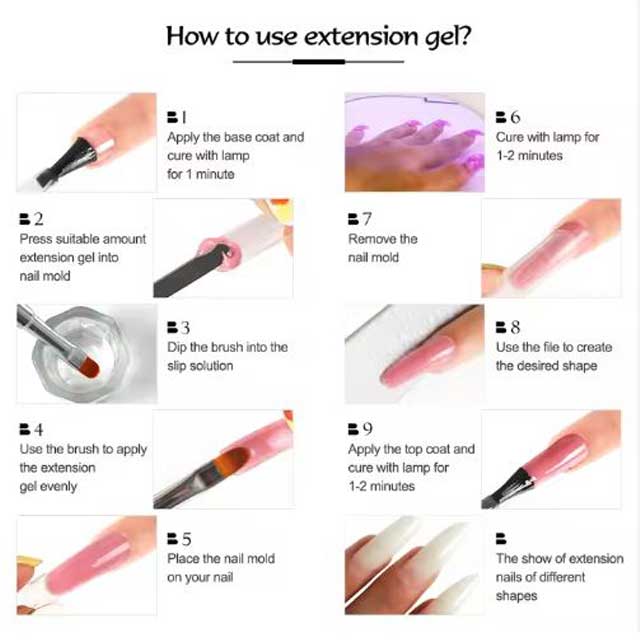 How to use extension gel?

1
Apply the base coat and cure with lamp for 1 minute

2
Press suitable amount extension gel into nail mold

3
Dip the brush into the slip solution

4
Use the brush to apply the extension gel evenly

5
Place the nail mold on your nail

6
Cure with lamp for 1-2 minutes

7
Remove the nail mold

8
Use the file to create the desired shape

9
Apply the top coat and cure with lamp for 1-2 minutes

The show of extension nails of different shapes