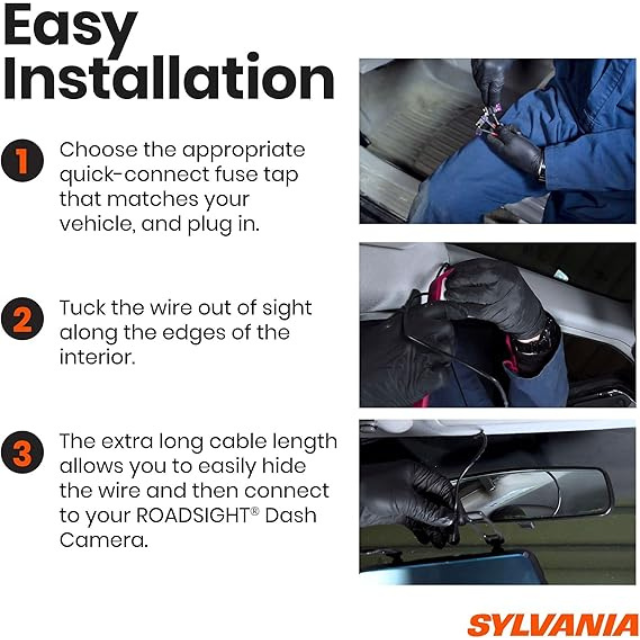 Easy Installation

1 Choose the appropriate quick-connect fuse tap that matches your vehicle, and plug in.

2 Tuck the wire out of sight along the edges of the interior.

3 The extra long cable length allows you to easily hide the wire and then connect to your ROADSIGHT® Dash Camera.

SYLVANIA