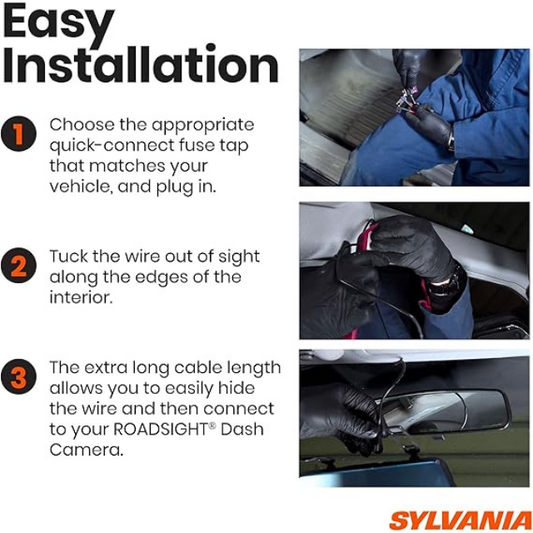 Easy Installation

1 Choose the appropriate quick-connect fuse tap that matches your vehicle, and plug in.

2 Tuck the wire out of sight along the edges of the interior.

3 The extra long cable length allows you to easily hide the wire and then connect to your ROADSIGHT® Dash Camera.

SYLVANIA