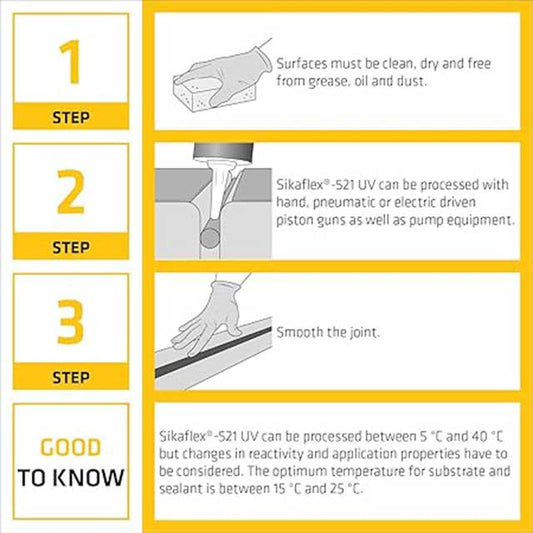 1
STEP

Surfaces must be clean, dry and free from grease, oil and dust.

2
STEP

Sikaflex®-521 UV can be processed with hand, pneumatic or electric driven piston guns as well as pump equipment.

3
STEP

Smooth the joint.

GOOD
TO KNOW

Sikaflex®-521 UV can be processed between 5 °C and 40 °C but changes in reactivity and application properties have to be considered. The optimum temperature for substrate and sealant is between 15 °C and 25 °C.