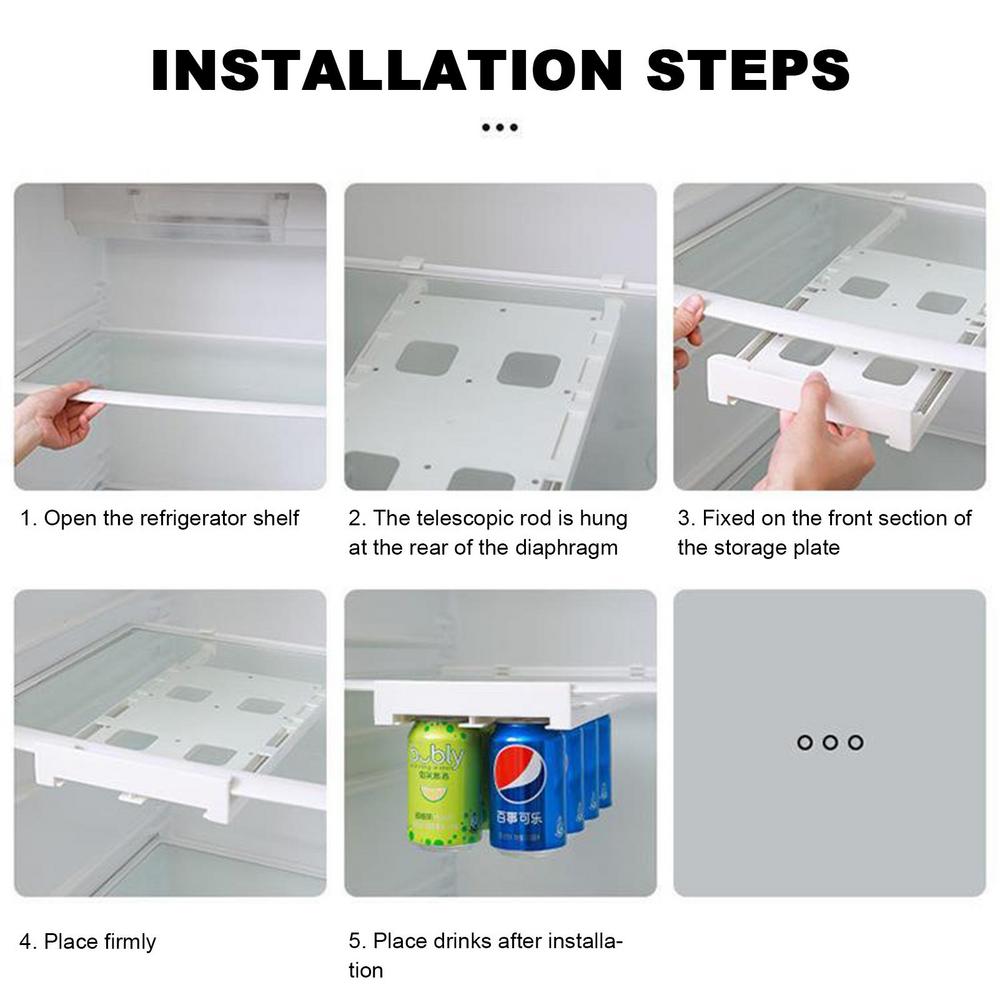 INSTALLATION STEPS

1. Open the refrigerator shelf

2. The telescopic rod is hung at the rear of the diaphragm

3. Fixed on the front section of the storage plate

bubly

百事可乐

4. Place firmly

5. Place drinks after installation