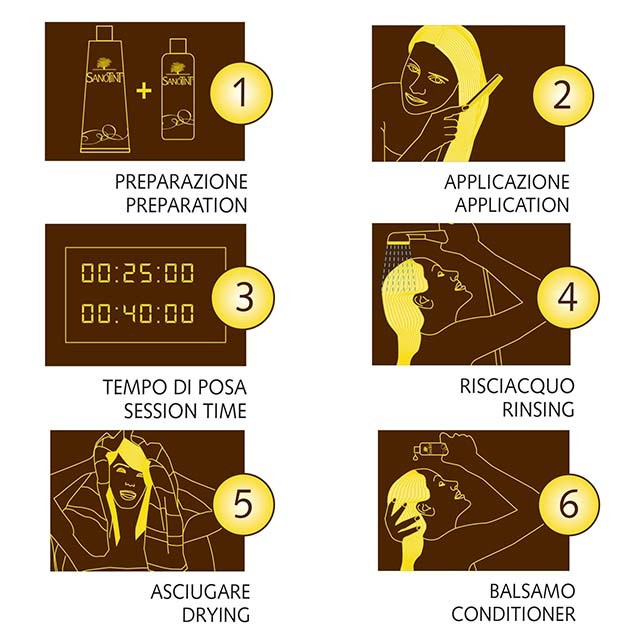 SANOTINT + SANOTINT

1

PREPARAZIONE
PREPARATION

2

APPLICAZIONE
APPLICATION

00:25:00
00:40:00

3

TEMPO DI POSA
SESSION TIME

4

RISCIACQUO
RINSING

5

ASCIUGARE
DRYING

6

BALSAMO
CONDITIONER