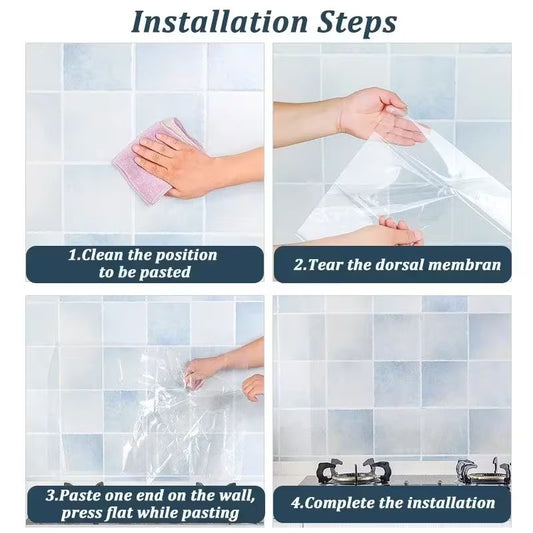 Installation Steps

1.Clean the position to be pasted

2.Tear the dorsal membran

3.Paste one end on the wall, press flat while pasting

4.Complete the installation