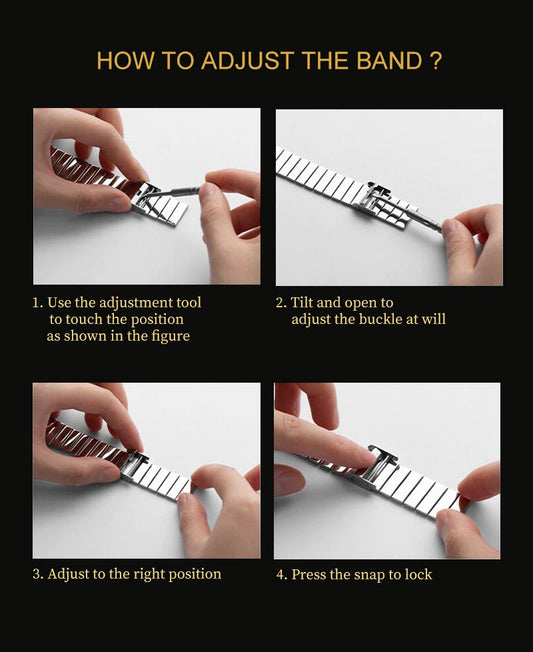 HOW TO ADJUST THE BAND ?

1. Use the adjustment tool to touch the position as shown in the figure

2. Tilt and open to adjust the buckle at will

3. Adjust to the right position

4. Press the snap to lock