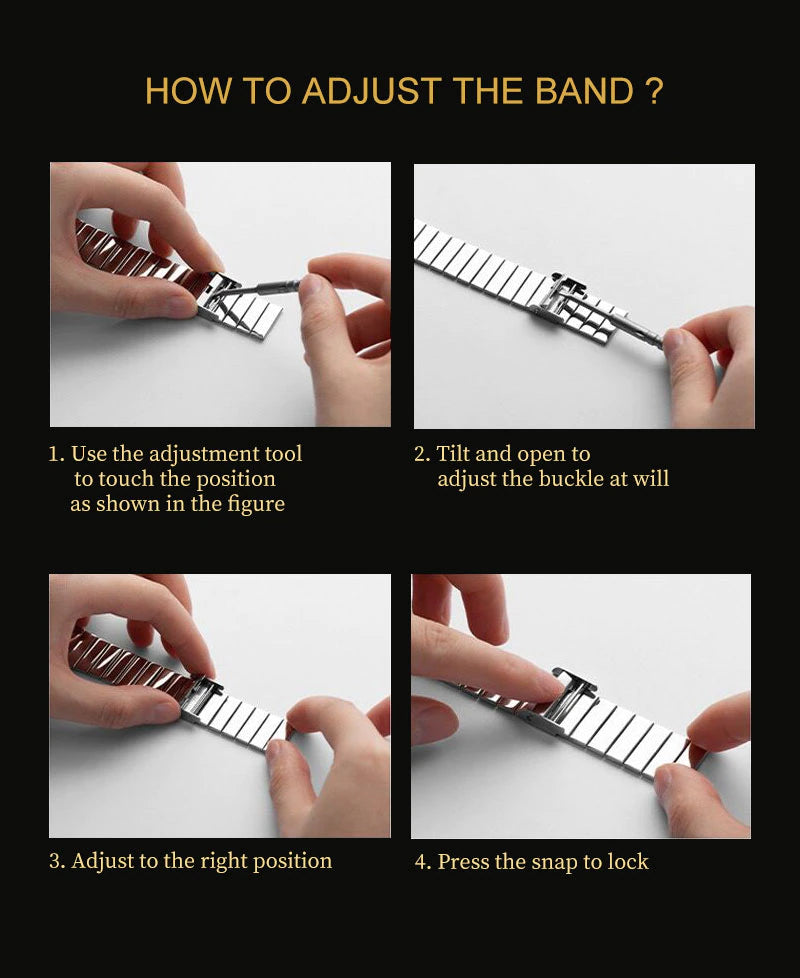 HOW TO ADJUST THE BAND ?

1. Use the adjustment tool to touch the position as shown in the figure

2. Tilt and open to adjust the buckle at will

3. Adjust to the right position

4. Press the snap to lock