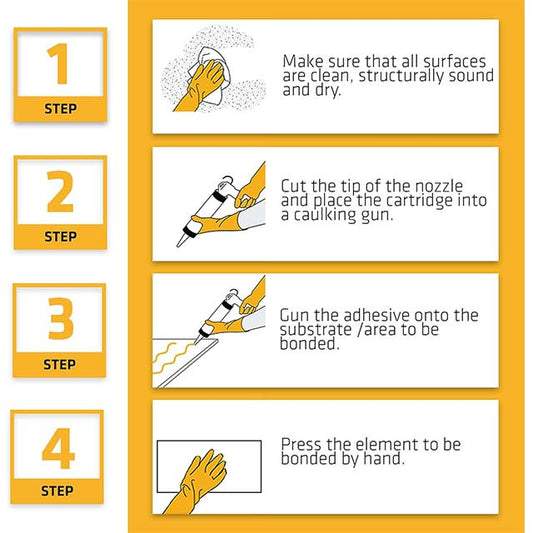 1
STEP

Make sure that all surfaces are clean, structurally sound and dry.

2
STEP

Cut the tip of the nozzle and place the cartridge into a caulking gun.

3
STEP

Gun the adhesive onto the substrate /area to be bonded.

4
STEP

Press the element to be bonded by hand.