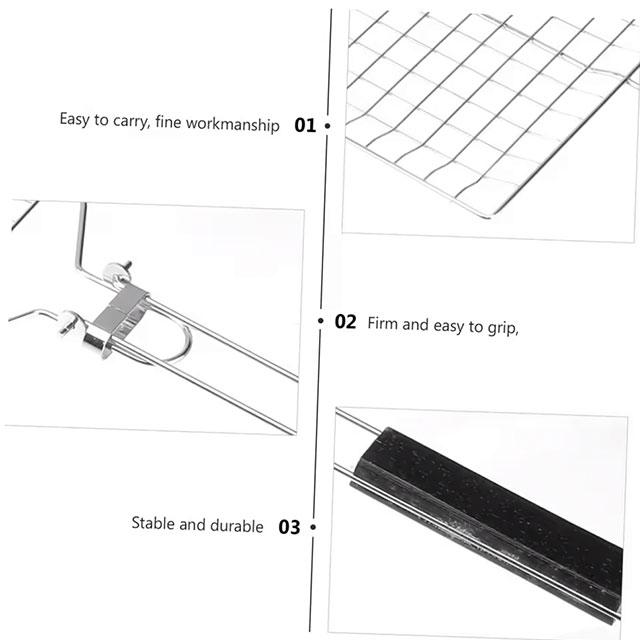 Easy to carry, fine workmanship 01

02 Firm and easy to grip,

Stable and durable 03