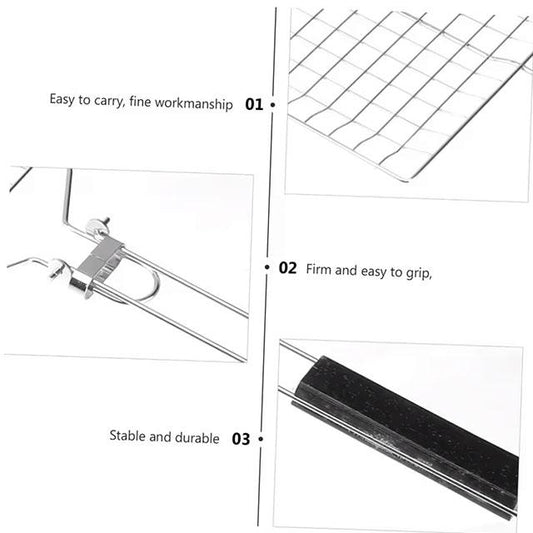 Easy to carry, fine workmanship 01

02 Firm and easy to grip,

Stable and durable 03