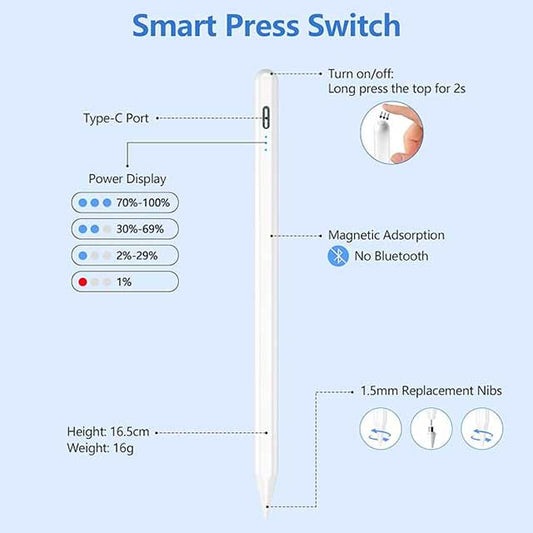 Smart Press Switch

Turn on/off:
Long press the top for 2s

Type-C Port

Power Display

70%-100%

30%-69%

2%-29%

1%

Magnetic Adsorption

No Bluetooth

1.5mm Replacement Nibs

Height: 16.5cm
Weight: 16g