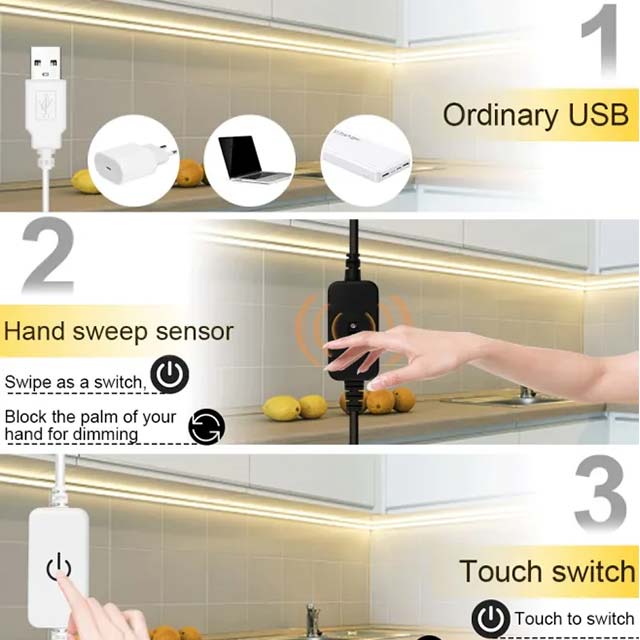 1

Ordinary USB

2

Hand sweep sensor

Swipe as a switch,

Block the palm of your hand for dimming

3

Touch switch

Touch to switch