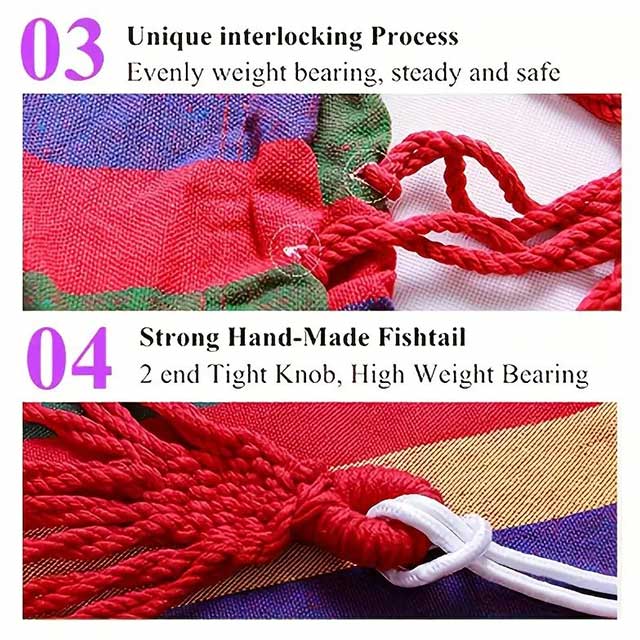 03 Unique interlocking Process
Evenly weight bearing, steady and safe

04 Strong Hand-Made Fishtail
2 end Tight Knob, High Weight Bearing