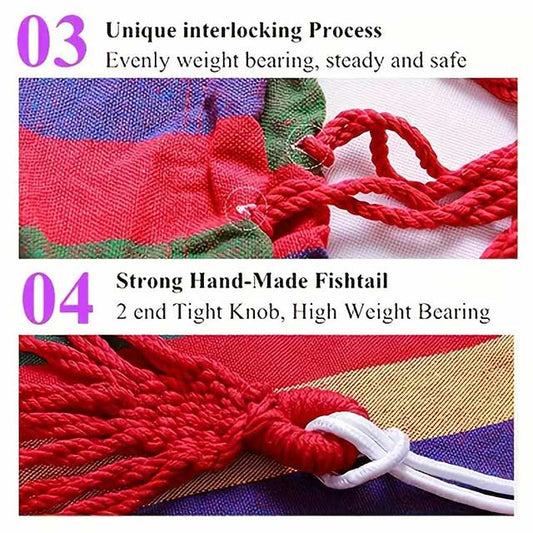 03
Unique interlocking Process
Evenly weight bearing, steady and safe

04
Strong Hand-Made Fishtail
2 end Tight Knob, High Weight Bearing