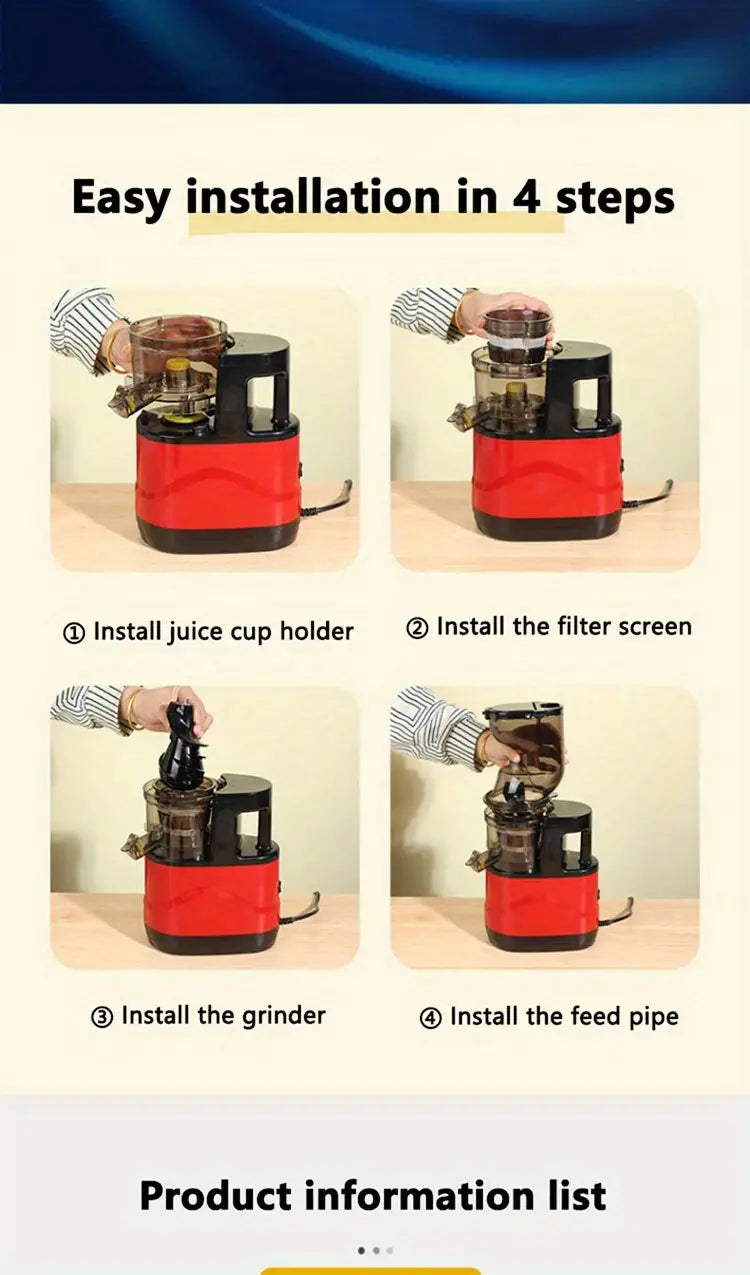 Easy installation in 4 steps

① Install juice cup holder

② Install the filter screen

③ Install the grinder

④ Install the feed pipe

Product information list