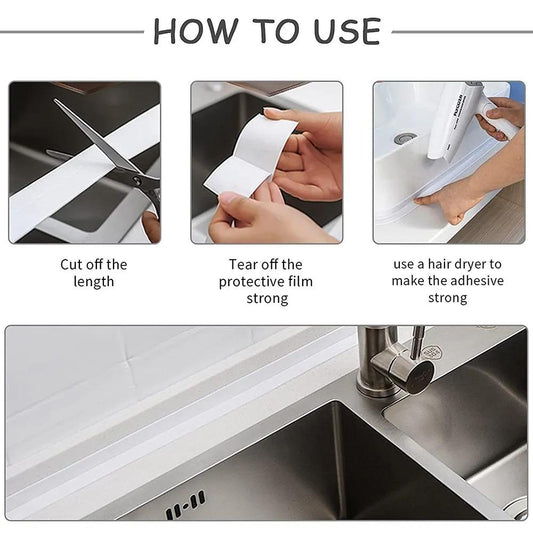 HOW TO USE

Cut off the length

Tear off the protective film strong

use a hair dryer to make the adhesive strong