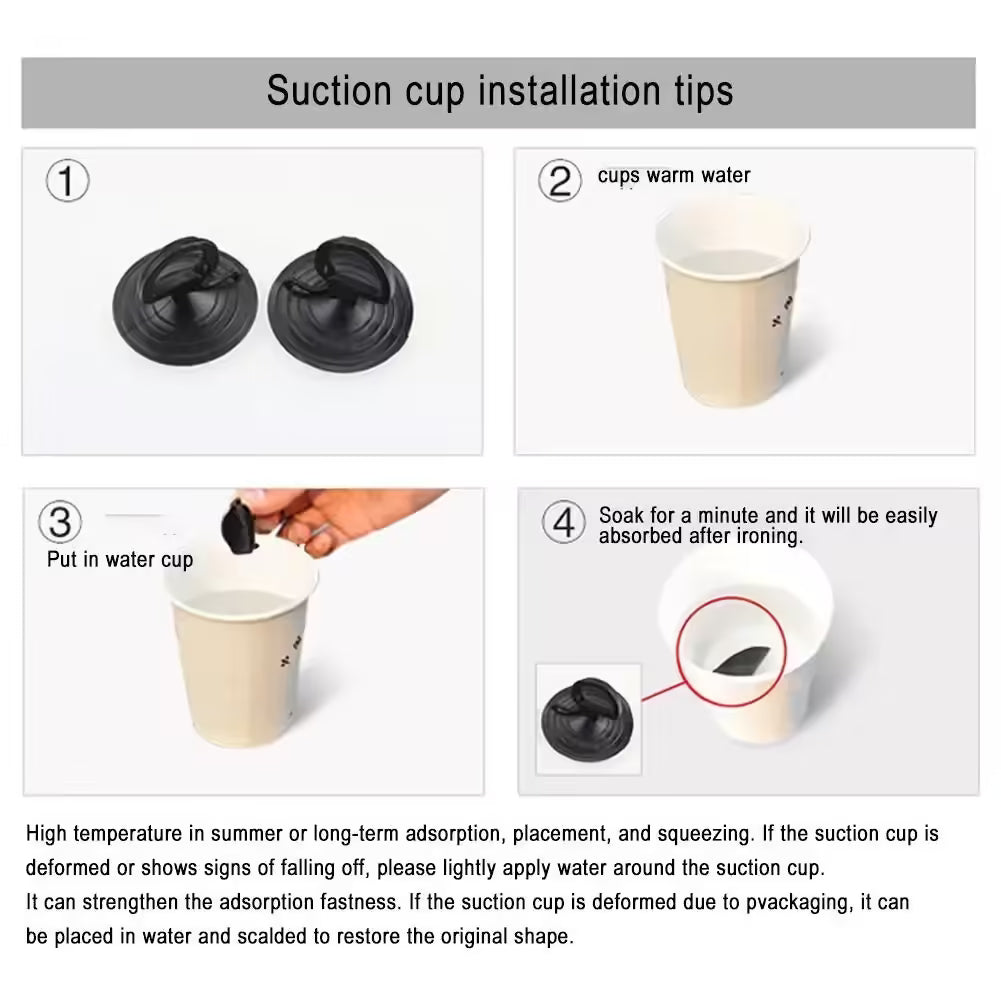 Suction cup installation tips

①

② cups warm water

③ Put in water cup

④ Soak for a minute and it will be easily absorbed after ironing.

High temperature in summer or long-term adsorption, placement, and squeezing. If the suction cup is deformed or shows signs of falling off, please lightly apply water around the suction cup.
It can strengthen the adsorption fastness. If the suction cup is deformed due to pvackaging, it can be placed in water and scalded to restore the original shape.