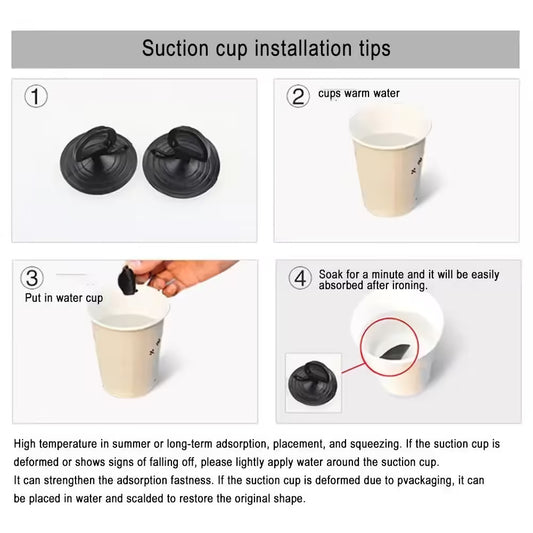 Suction cup installation tips

①

② cups warm water

③
Put in water cup

④ Soak for a minute and it will be easily absorbed after ironing.

High temperature in summer or long-term adsorption, placement, and squeezing. If the suction cup is deformed or shows signs of falling off, please lightly apply water around the suction cup.
It can strengthen the adsorption fastness. If the suction cup is deformed due to pvackaging, it can be placed in water and scalded to restore the original shape.