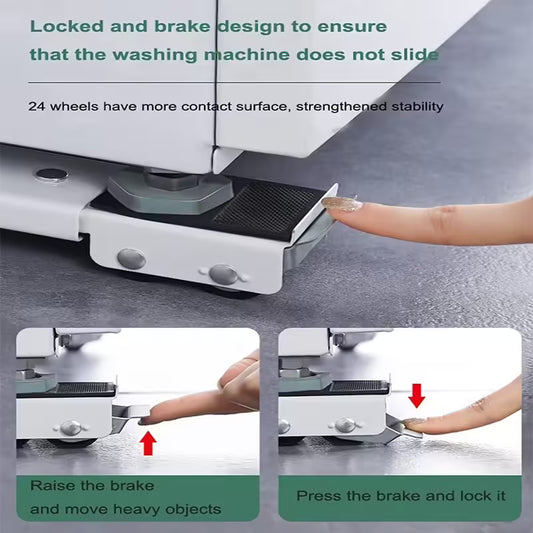 Locked and brake design to ensure that the washing machine does not slide

24 wheels have more contact surface, strengthened stability

Raise the brake and move heavy objects

Press the brake and lock it