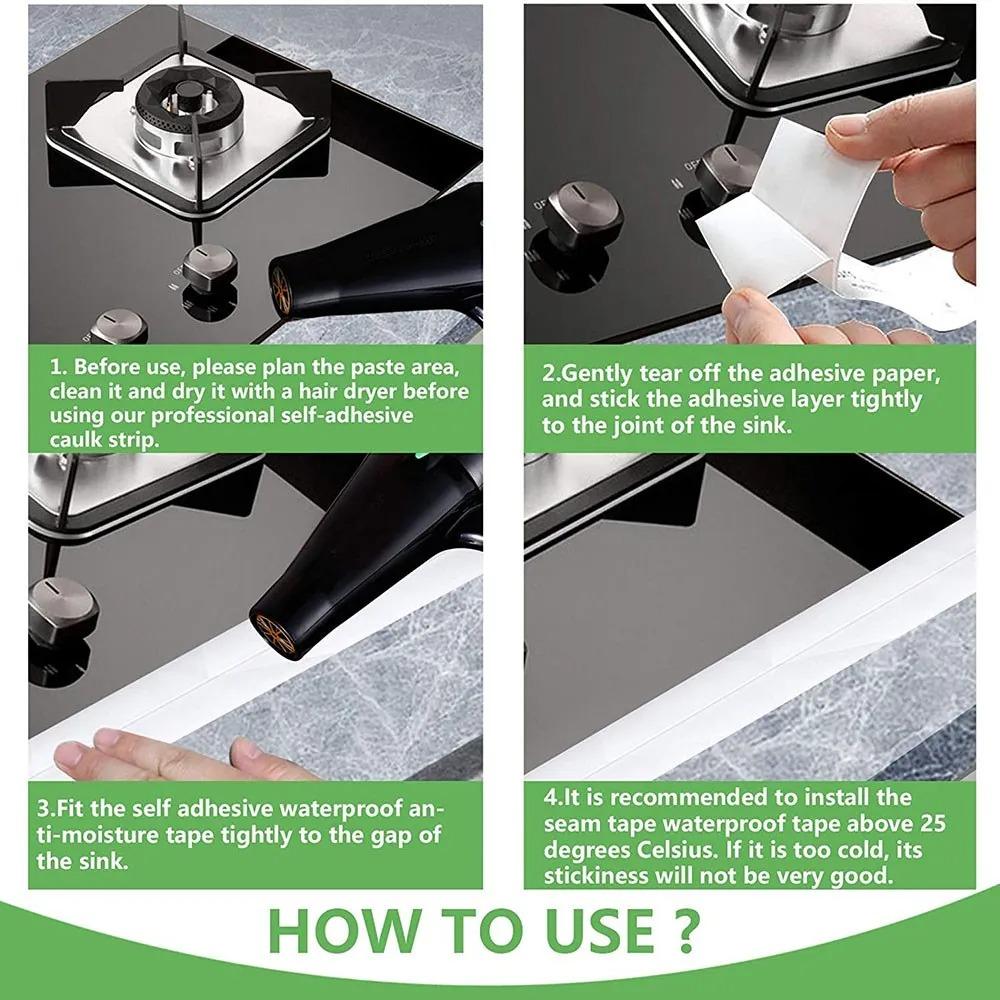 1. Before use, please plan the paste area, clean it and dry it with a hair dryer before using our professional self-adhesive caulk strip.

2.Gently tear off the adhesive paper, and stick the adhesive layer tightly to the joint of the sink.

3.Fit the self adhesive waterproof anti-moisture tape tightly to the gap of the sink.

4.It is recommended to install the seam tape waterproof tape above 25 degrees Celsius. If it is too cold, its stickiness will not be very good.

HOW TO USE ?